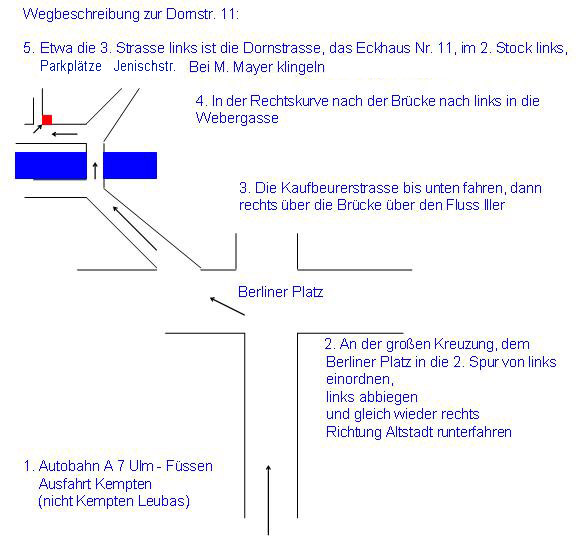 Wegbeschreibung zur Domstr. 11:

5. Etwa die 3. Strasse links ist die Dornstrasse, das Eckhaus Nr. 11, im 2. Stock links,
Parkplätze Jenischstr. Bei M. Mayer klingeln

4. In der Rechtskurve nach der Brücke nach links in die Webergasse

3. Die Kaufbeurerstrasse bis unten fahren, dann rechts über die Brücke über den Fluss Iller

Berliner Platz

2. An der großen Kreuzung, dem Berliner Platz in die 2. Spur von links einordnen,
links abbiegen
und gleich wieder rechts
Richtung Altstadt runterfahren

1. Autobahn A 7 Ulm - Füssen
Ausfahrt Kempten
(nicht Kempten Leubas)